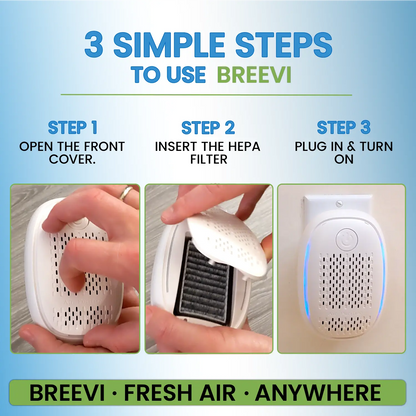 3 SIMPLE STEPS
TO USE BREEVI

STEP 1
OPEN THE FRONT COVER.

STEP 2
INSERT THE HEPA FILTER

STEP 3
PLUG IN & TURN ON

BREEVI · FRESH AIR · ANYWHERE